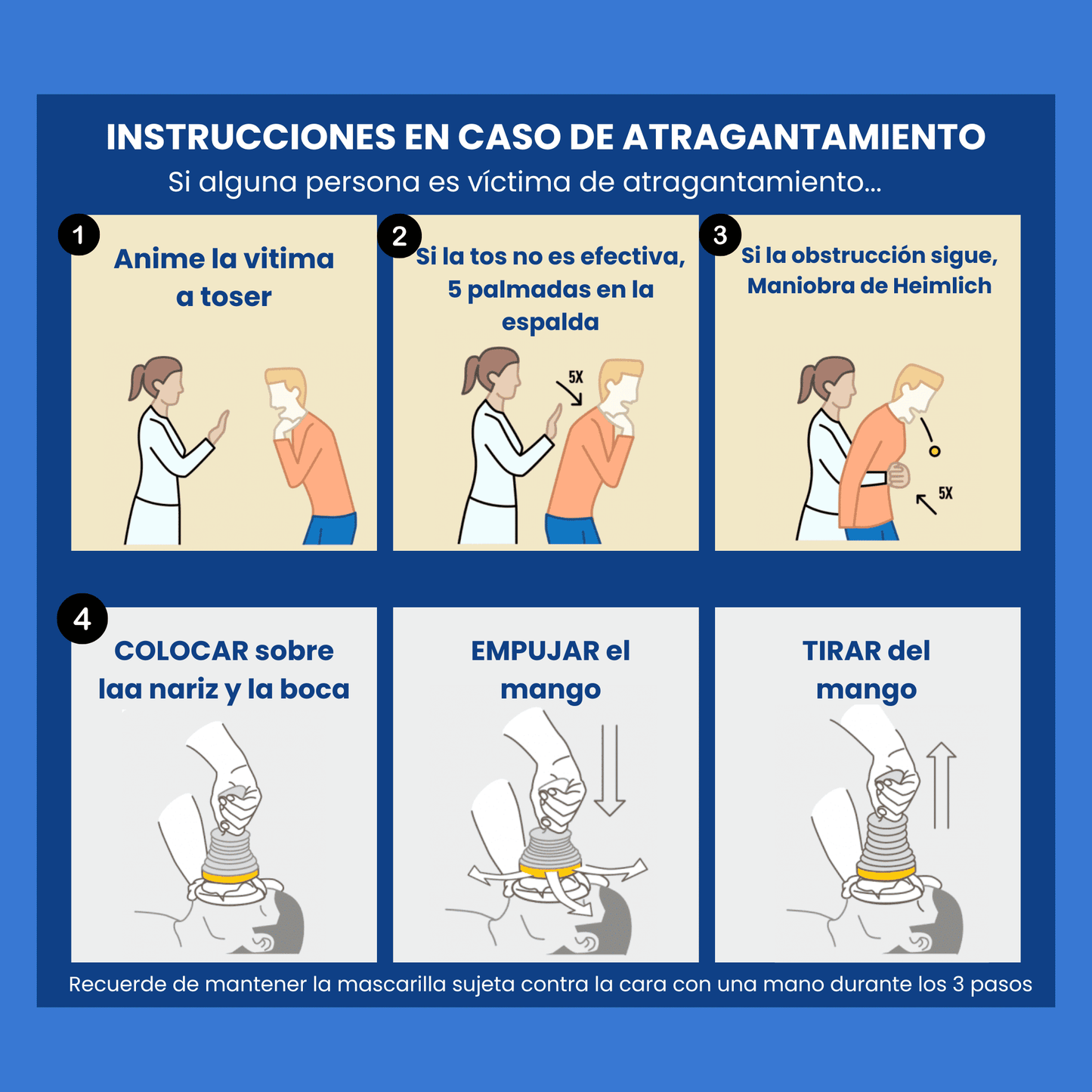 INSTRUCCIONES EN CASO DE ATRAGANTAMIENTO
Si alguna persona es víctima de atragantamiento...

1
Anime la vitima a toser

2
Si la tos no es efectiva, 5 palmadas en la espalda

5X

3
Si la obstrucción sigue, Maniobra de Heimlich

5X

4
COLOCAR sobre laa nariz y la boca

EMPUJAR el mango

TIRAR del mango

Recuerde de mantener la mascarilla sujeta contra la cara con una mano durante los 3 pasos