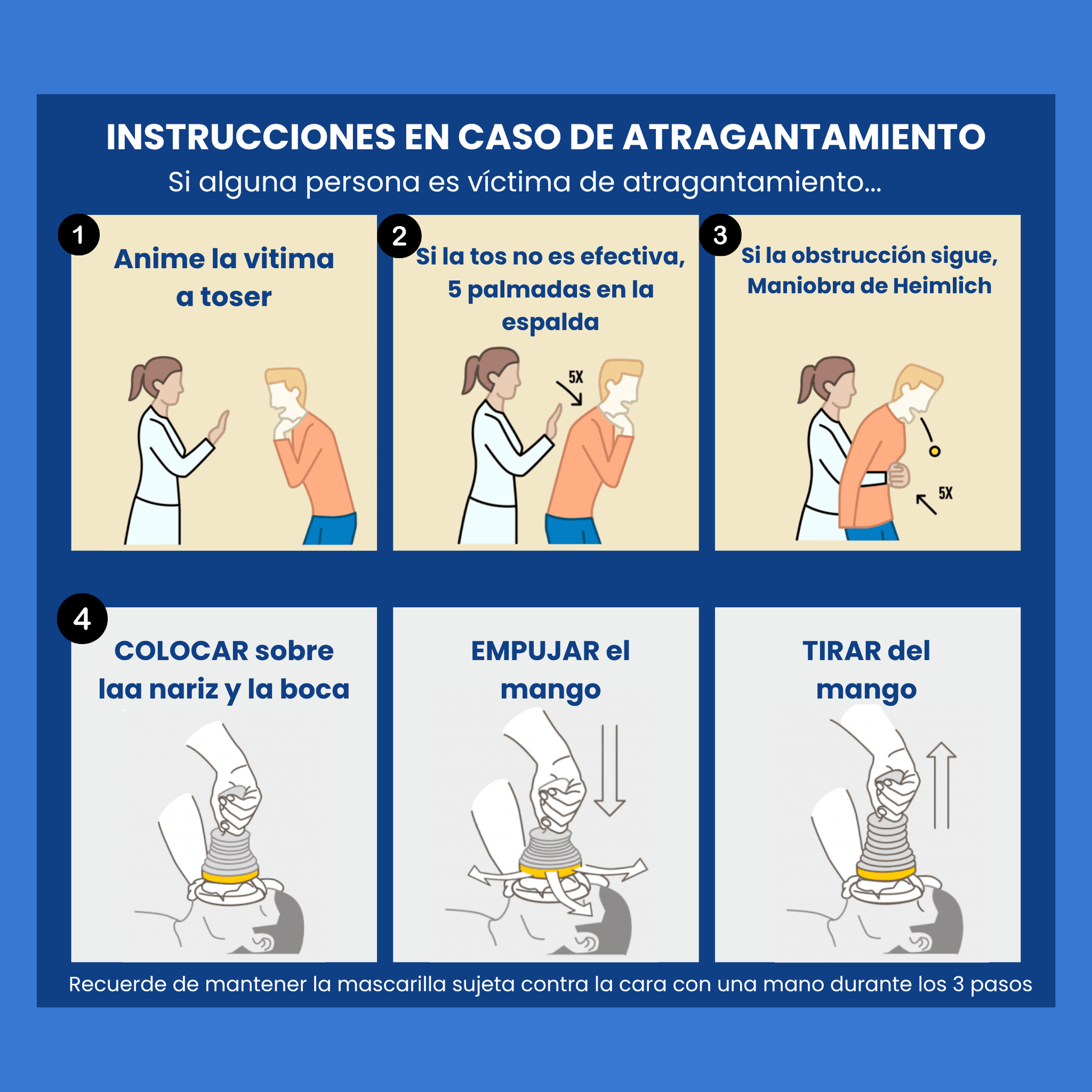 INSTRUCCIONES EN CASO DE ATRAGANTAMIENTO
Si alguna persona es víctima de atragantamiento...

1
Anime la vitima a toser

2
Si la tos no es efectiva, 5 palmadas en la espalda

5X

3
Si la obstrucción sigue, Maniobra de Heimlich

5X

4
COLOCAR sobre laa nariz y la boca

EMPUJAR el mango

TIRAR del mango

Recuerde de mantener la mascarilla sujeta contra la cara con una mano durante los 3 pasos